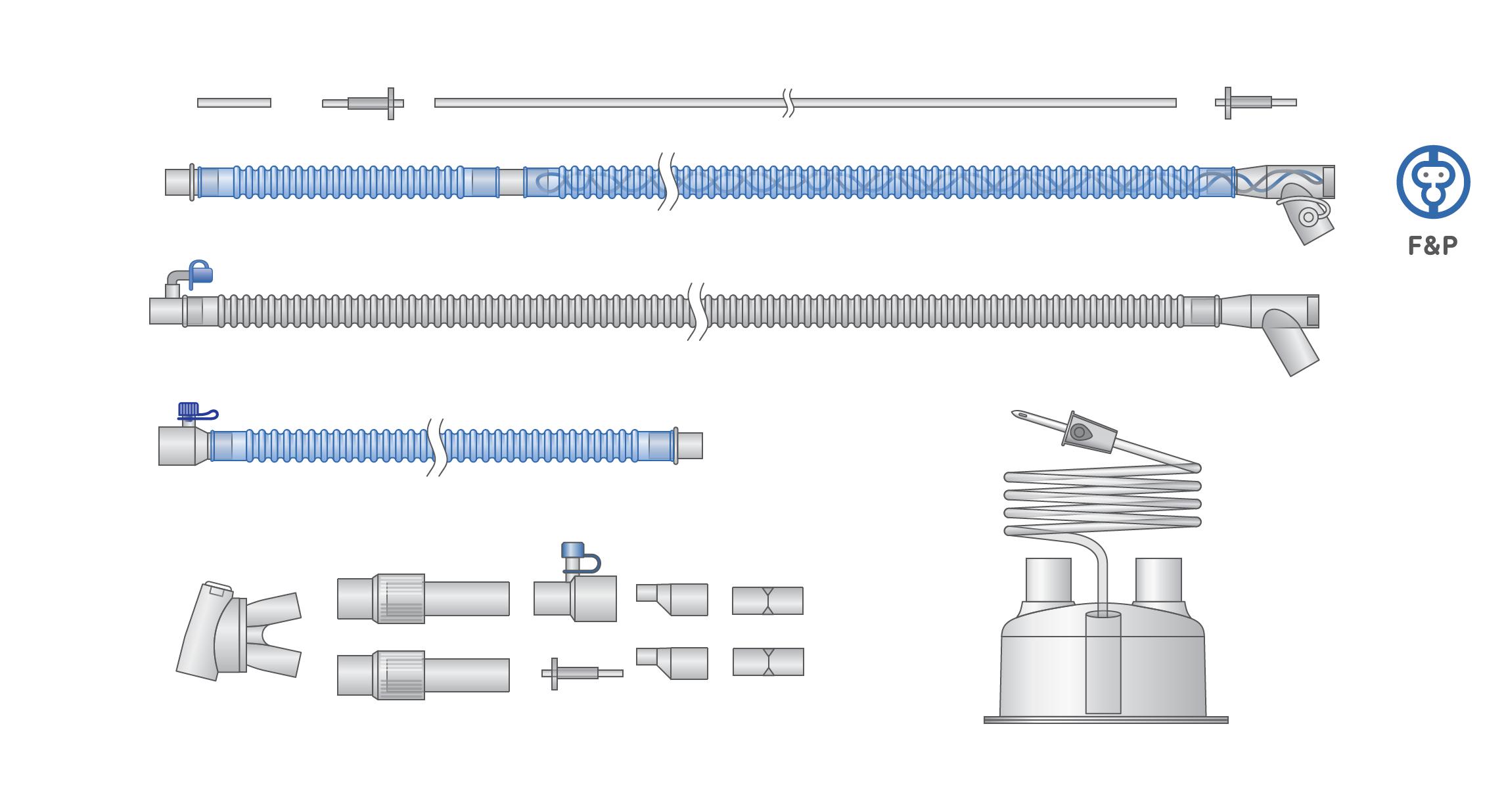 F&P